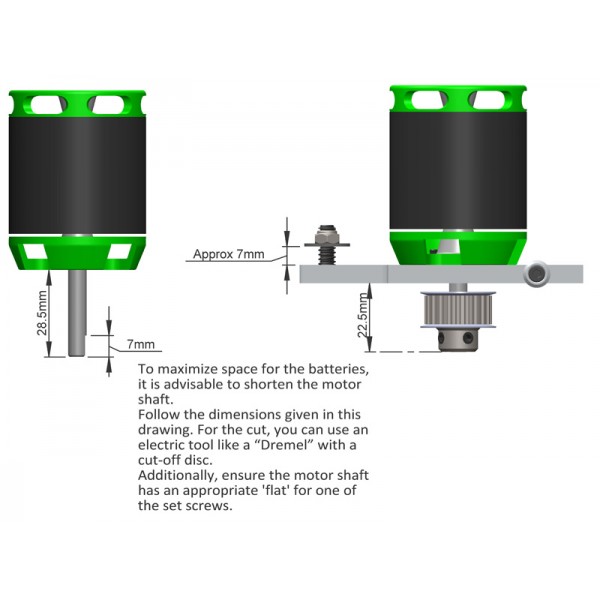 28.5mm

7mm

Approx 7mm

22.5mm

To maximize space for the batteries, it is advisable to shorten the motor shaft.
Follow the dimensions given in this drawing. For the cut, you can use an electric tool like a “Dremel” with a cut-off disc.
Additionally, ensure the motor shaft has an appropriate 'flat' for one of the set screws.