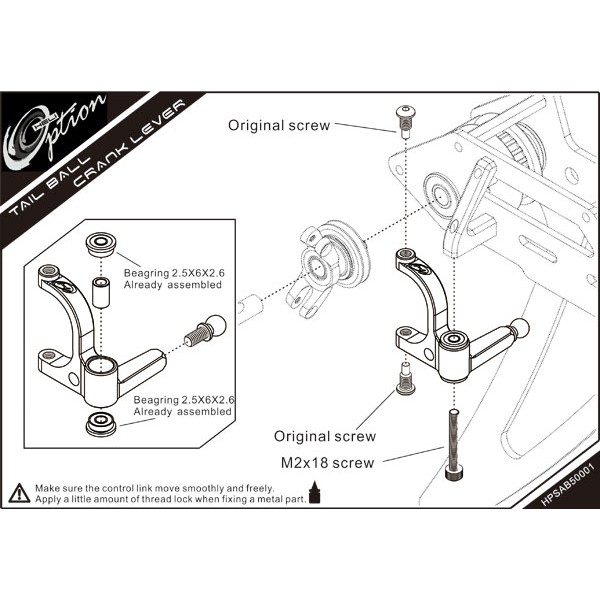 Option

TAIL BALL CRANK LEVER

Original screw

Beagring 2.5X6X2.6
Already assembled

Beagring 2.5X6X2.6
Already assembled

Original screw

M2x18 screw

Make sure the control link move smoothly and freely.
Apply a little amount of thread lock when fixing a metal part.

HPSAB50001